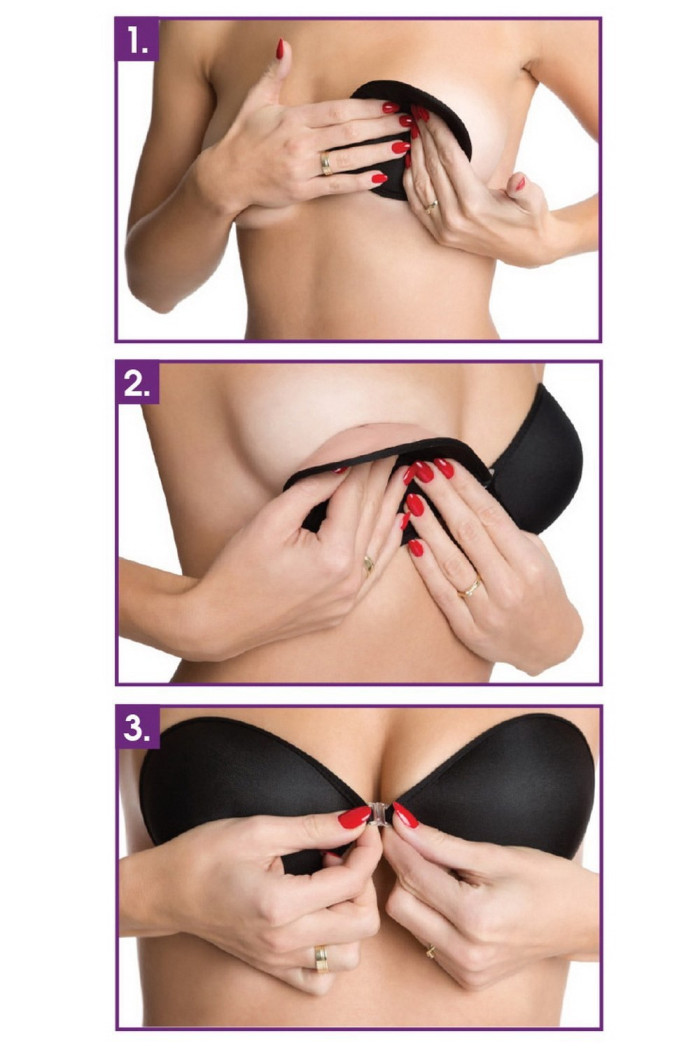 1.

2.

3.